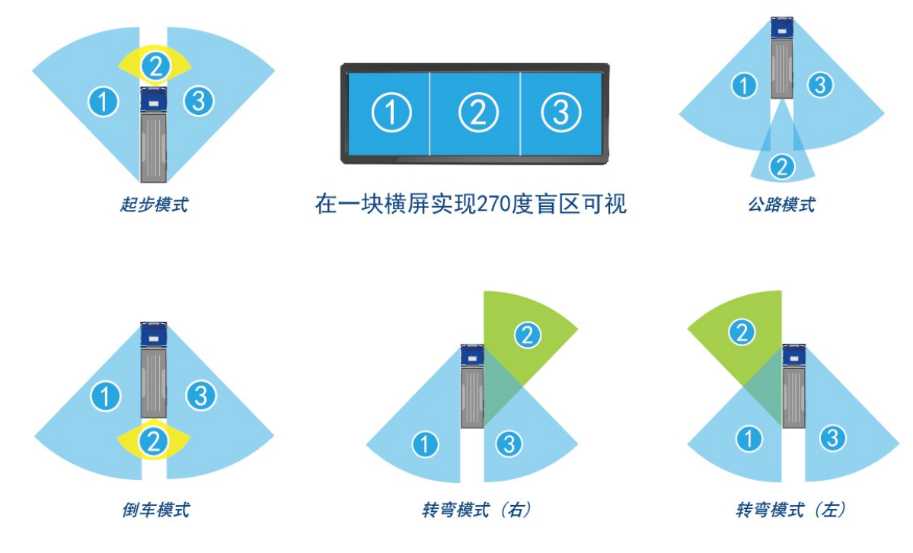 2
1
3
起步模式

1 2 3
在一块横屏实现270度盲区可视

1
3
2
公路模式

1
3
2
倒车模式

2
1
3
转弯模式（右）

2
1
3
转弯模式（左）