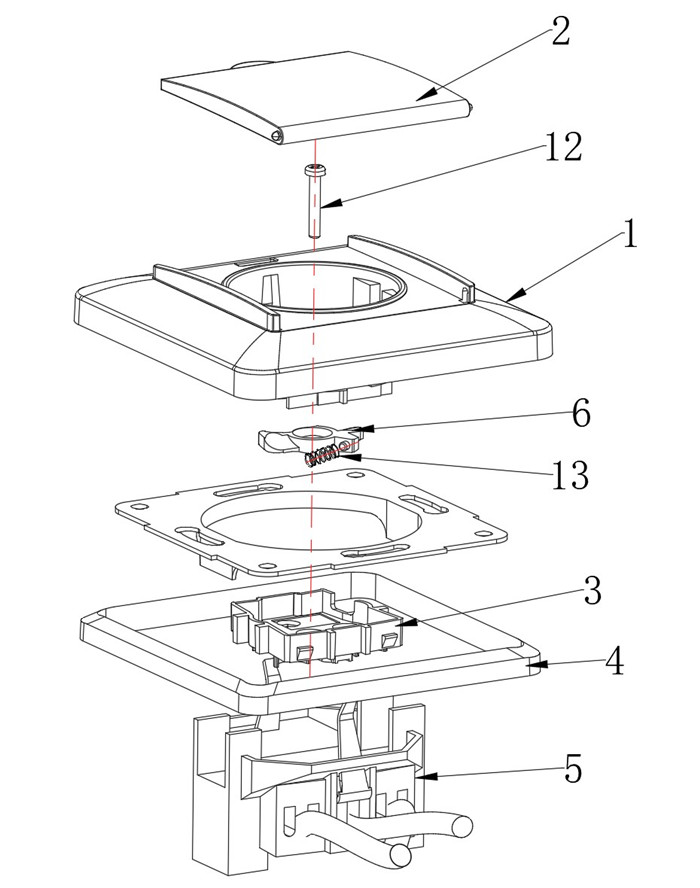 2
12
1
6
13
3
4
5